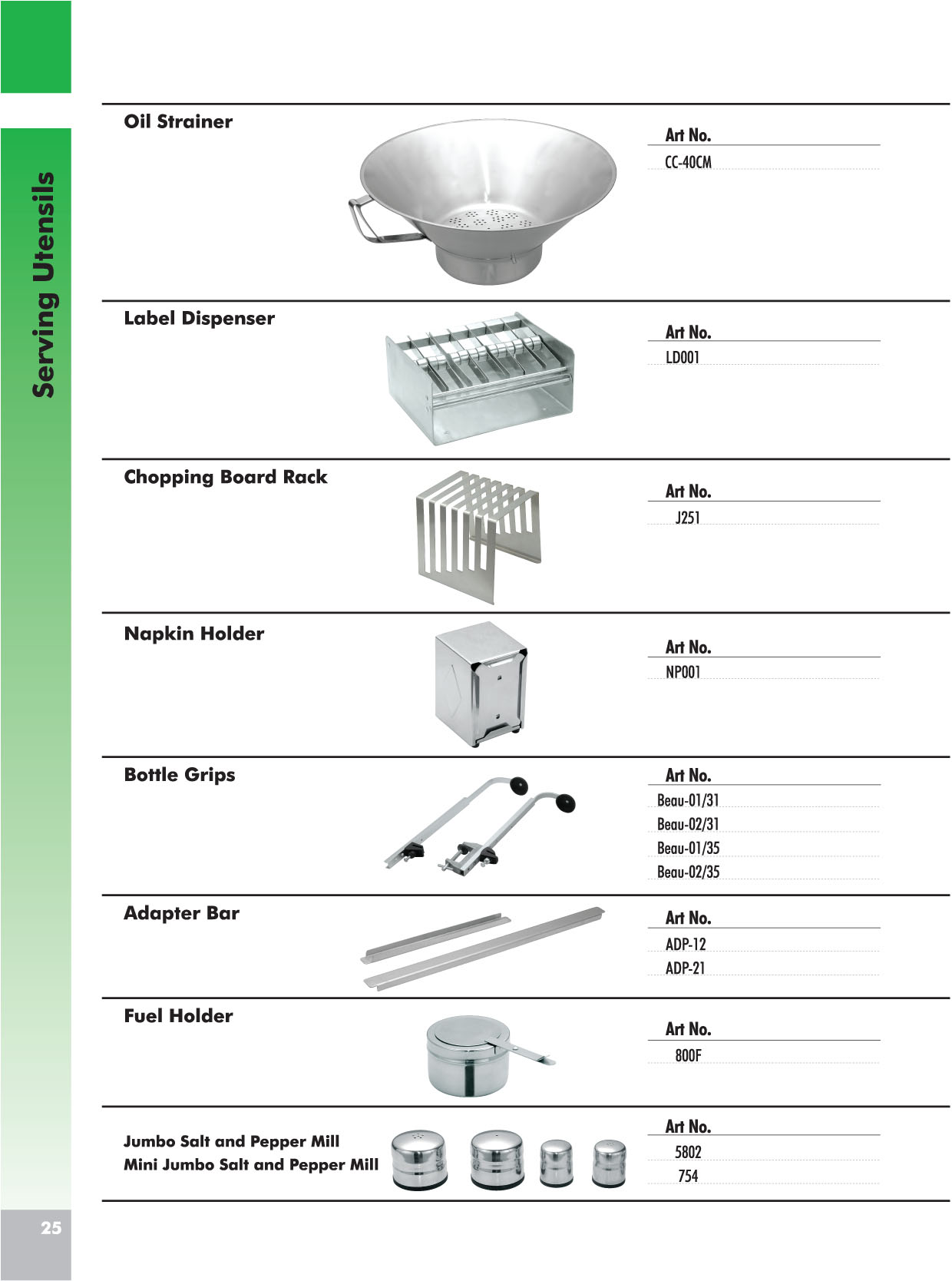 Serving Utensils

Oil Strainer

Art No.
CC-40CM

Label Dispenser

Art No.
LD001

Chopping Board Rack

Art No.
J251

Napkin Holder

Art No.
NP001

Bottle Grips

Art No.
Beau-01/31
Beau-02/31
Beau-01/35
Beau-02/35

Adapter Bar

Art No.
ADP-12
ADP-21

Fuel Holder

Art No.
800F

Jumbo Salt and Pepper Mill
Mini Jumbo Salt and Pepper Mill

Art No.
5802
754

25